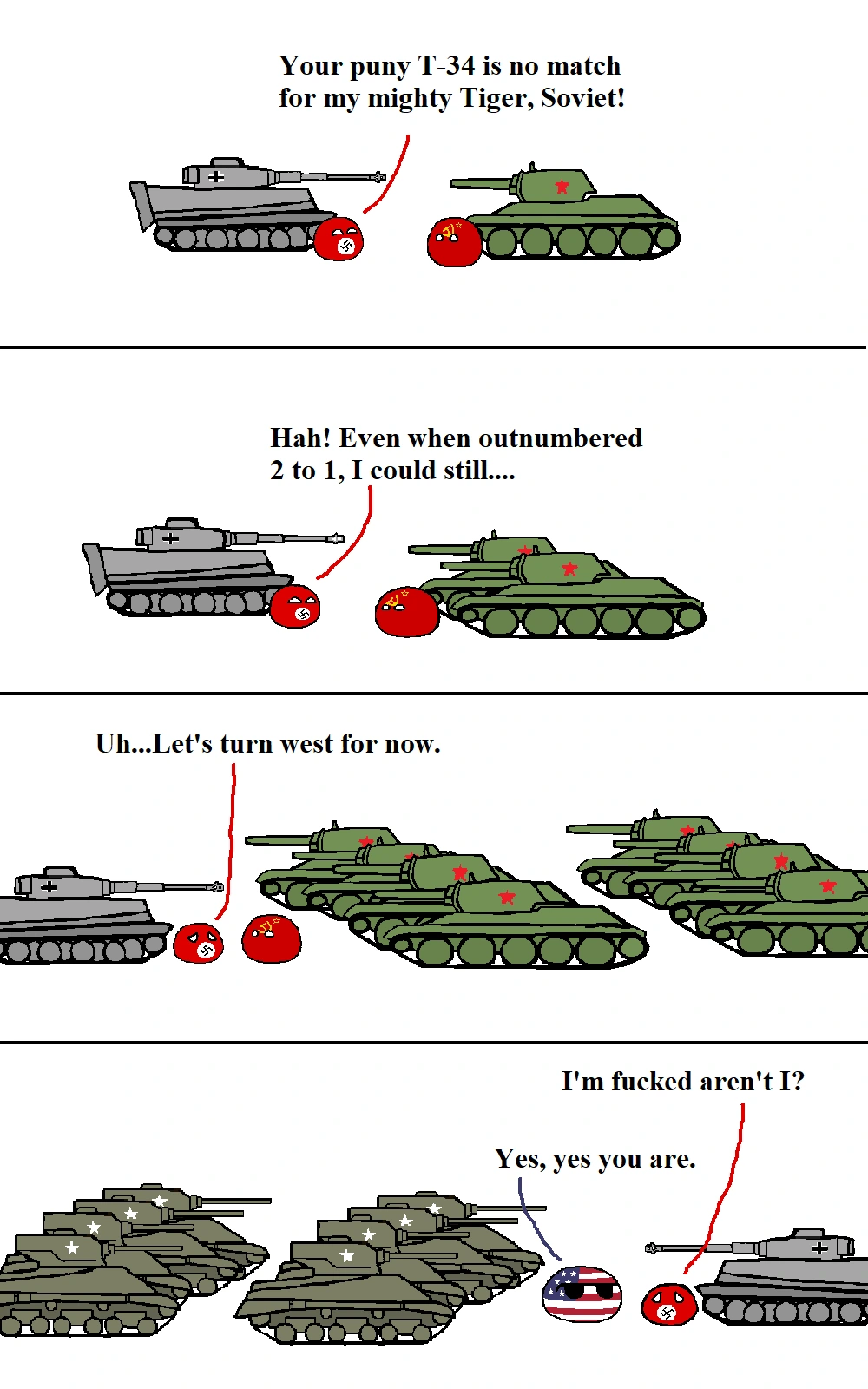 Your puny T-34 is no match for my mighty Tiger, Soviet!

Hah! Even when outnumbered 2 to 1, I could still....

Uh...Let's turn west for now.

I'm fucked aren't I?

Yes, yes you are.