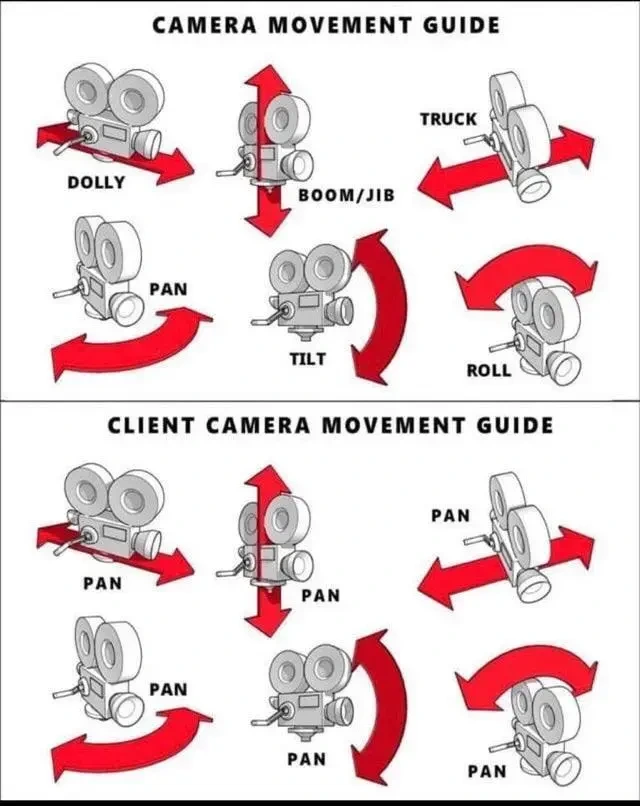 CAMERA MOVEMENT GUIDE

DOLLY

BOOM/JIB

TRUCK

PAN

TILT

ROLL

CLIENT CAMERA MOVEMENT GUIDE

PAN

PAN

PAN

PAN

PAN

PAN