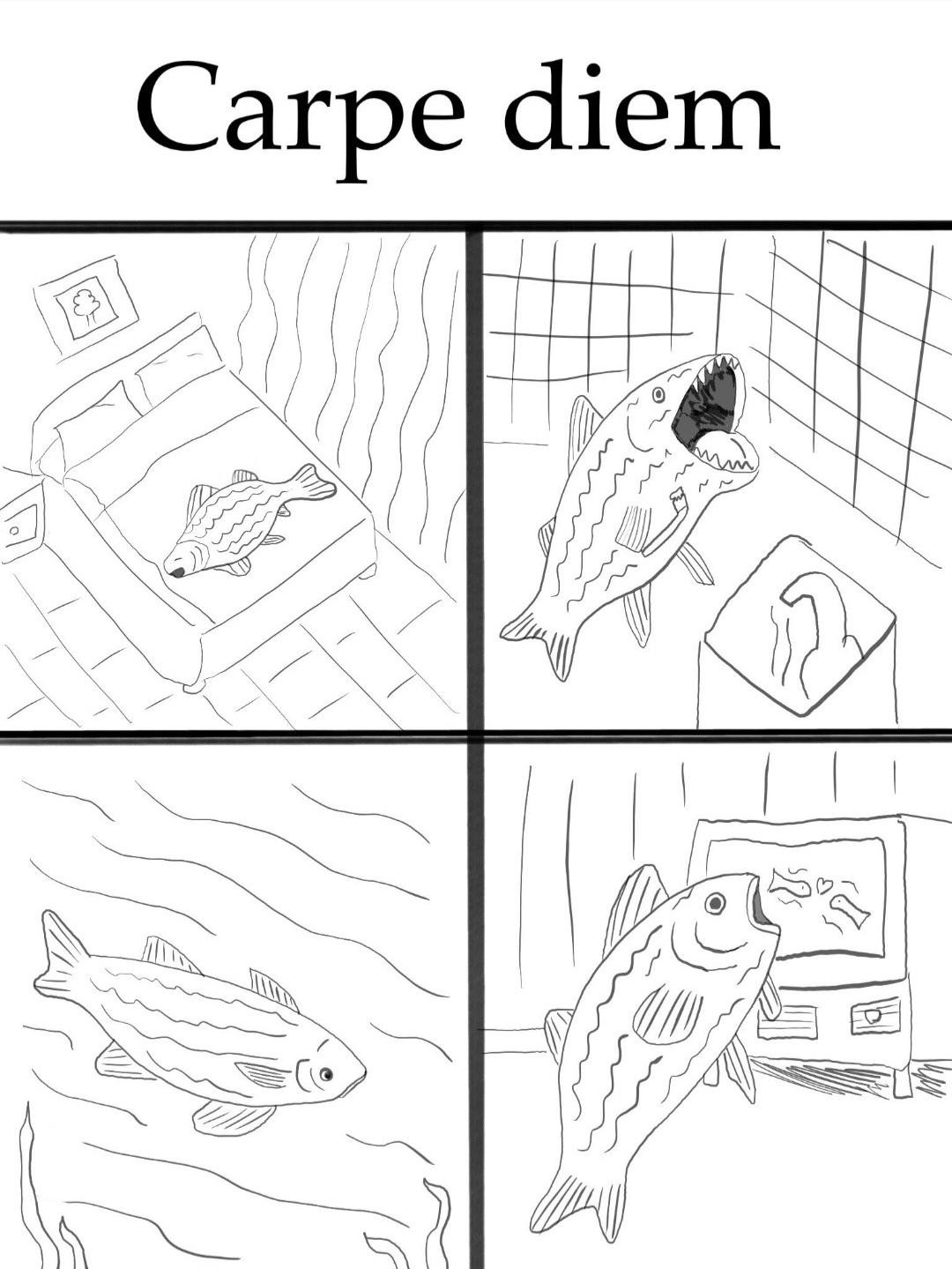 Carpe diem