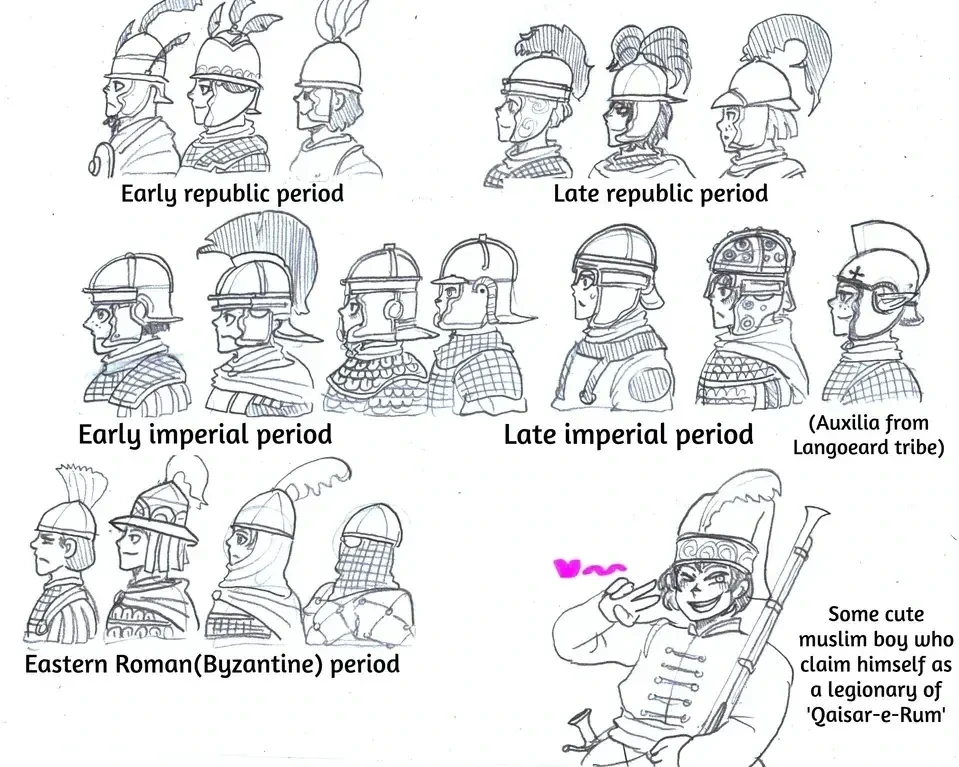 Early republic period

Late republic period

Early imperial period

Late imperial period

(Auxilia from Langoeard tribe)

Eastern Roman(Byzantine) period

Some cute muslim boy who claim himself as a legionary of 'Qaisar-e-Rum'