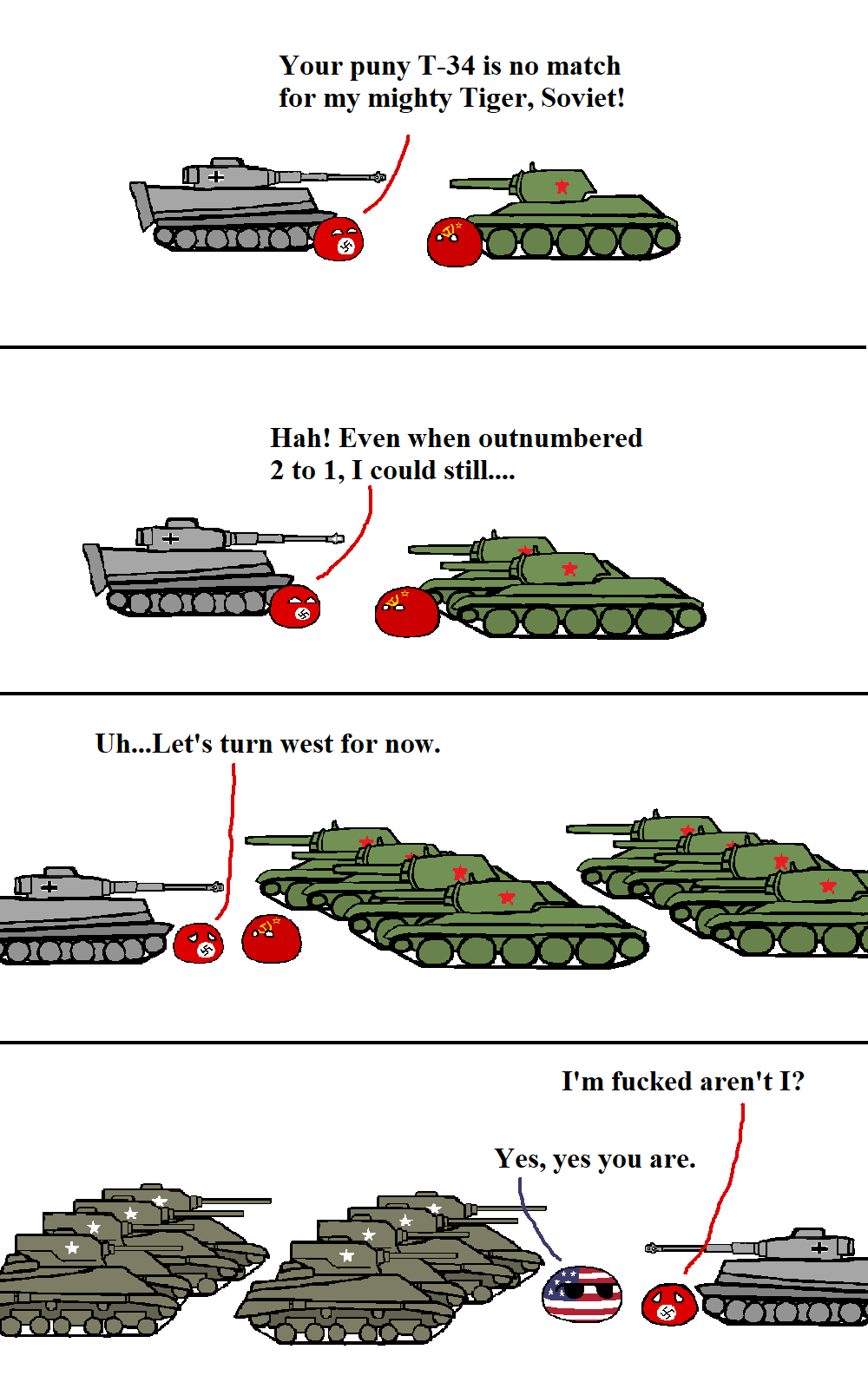 Your puny T-34 is no match for my mighty Tiger, Soviet!

Hah! Even when outnumbered 2 to 1, I could still....

Uh...Let's turn west for now.

I'm fucked aren't I?

Yes, yes you are.